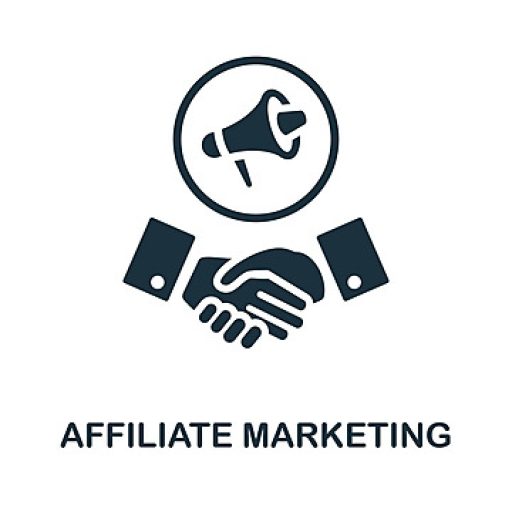 AFFILIATE MARKETING